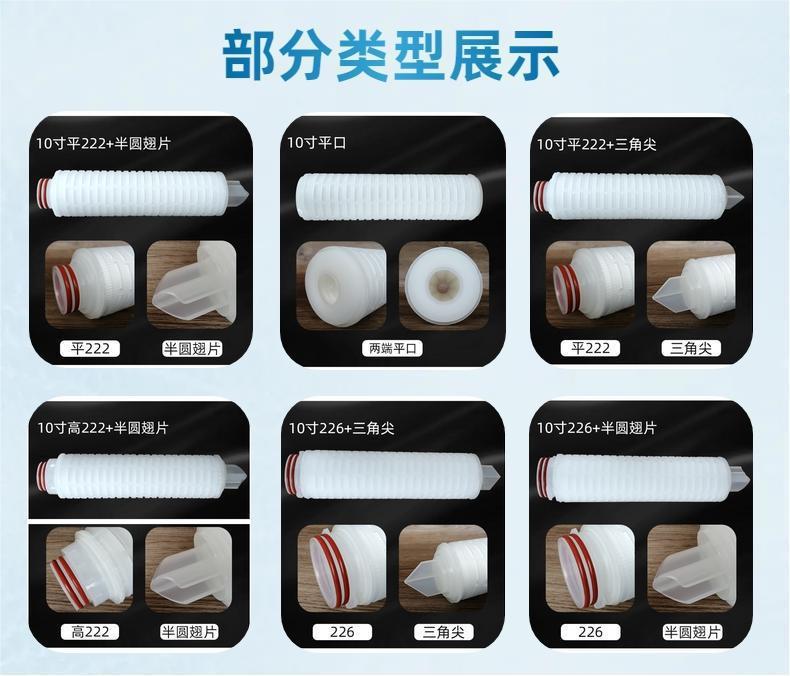 部分类型展示

10寸平222+半圆翅片

平222

半圆翅片

10寸平口

两端平口

10寸平222+三角尖

平222

三角尖

10寸高222+半圆翅片

高222

半圆翅片

10寸226+三角尖

226

三角尖

10寸226+半圆翅片

226

半圆翅片